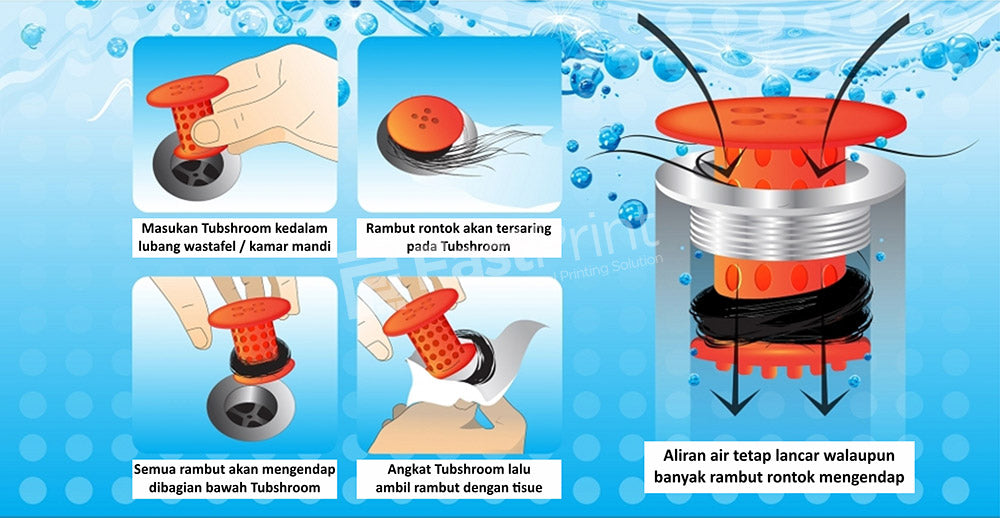 Masukan Tubshroom kedalam lubang wastafel / kamar mandi

Rambut rontok akan tersaring pada Tubshroom

Semua rambut akan mengendap dibagian bawah Tubshroom

Angkat Tubshroom lalu ambil rambut dengan tisue

Aliran air tetap lancar walaupun banyak rambut rontok mengendap

FastPrint
Printing Solution